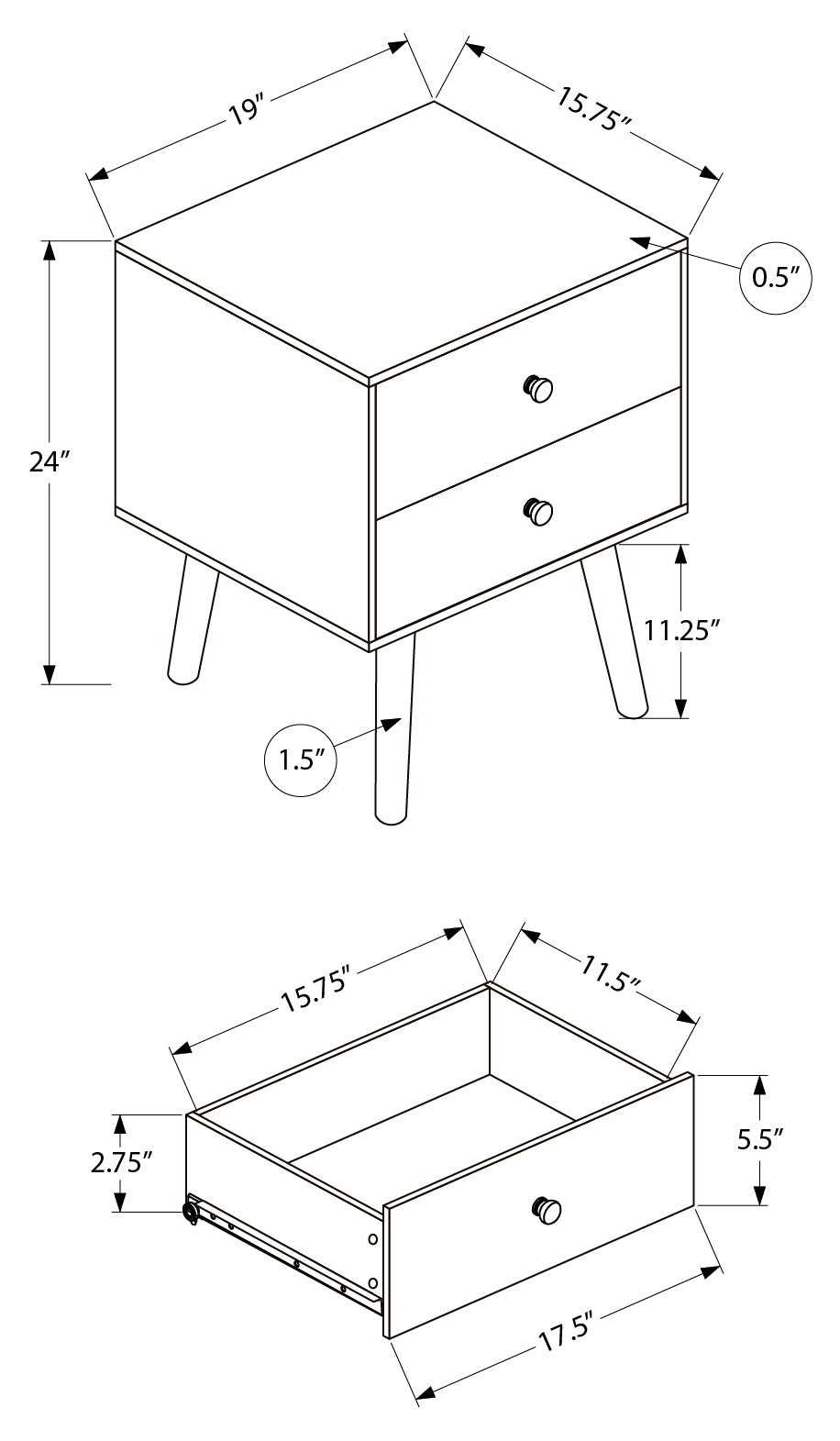 19″

15.75″

0.5″

24″

11.25″

1.5″

15.75″

11.5″

2.75″

5.5″

17.5″